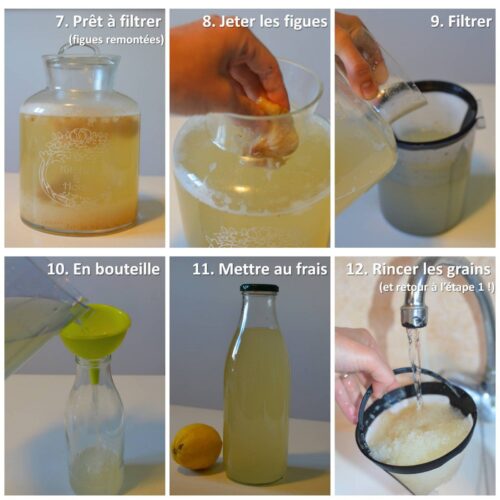 7. Prêt à filtrer
(figues remontées)

8. Jeter les figues

9. Filtrer

10. En bouteille

11. Mettre au frais

12. Rincer les grains
(et retour à l'étape 1 !)